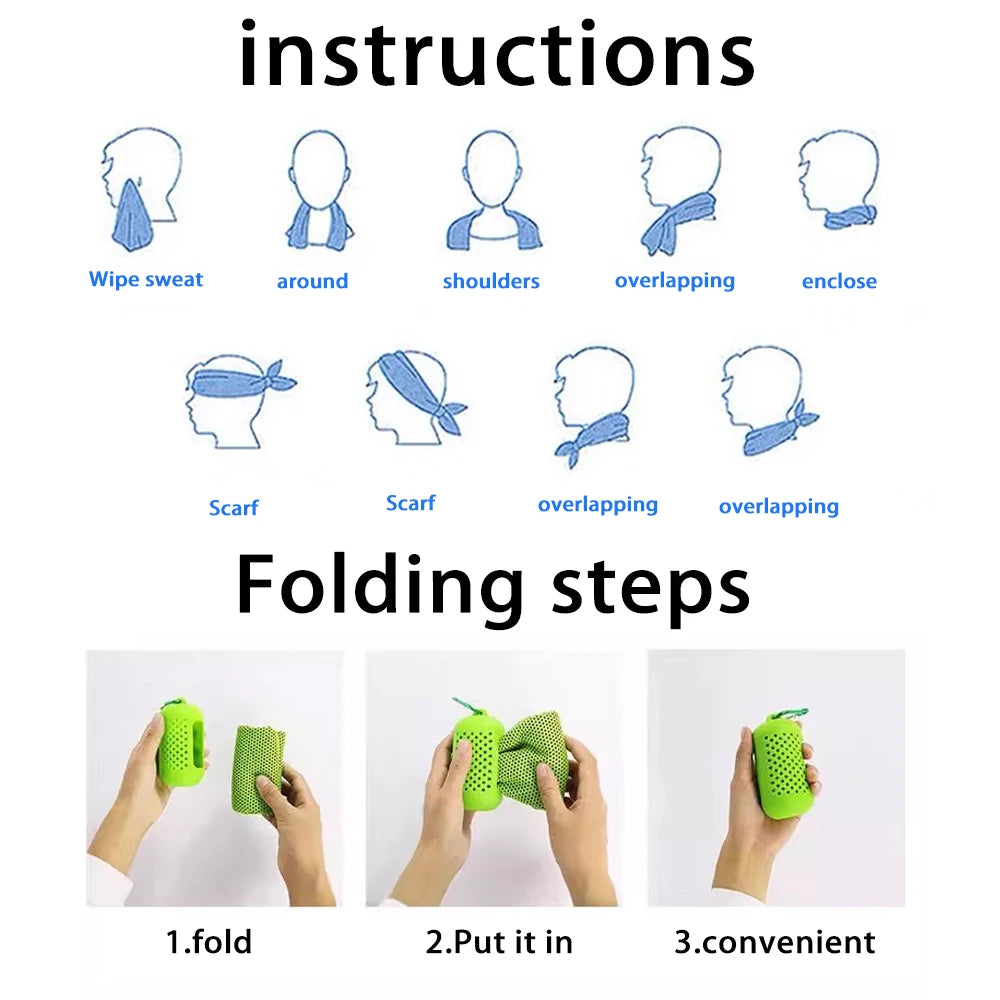 instructions

Wipe sweat
around
shoulders
overlapping
enclose

Scarf
Scarf
overlapping
overlapping

Folding steps

1.fold
2.Put it in
3.convenient